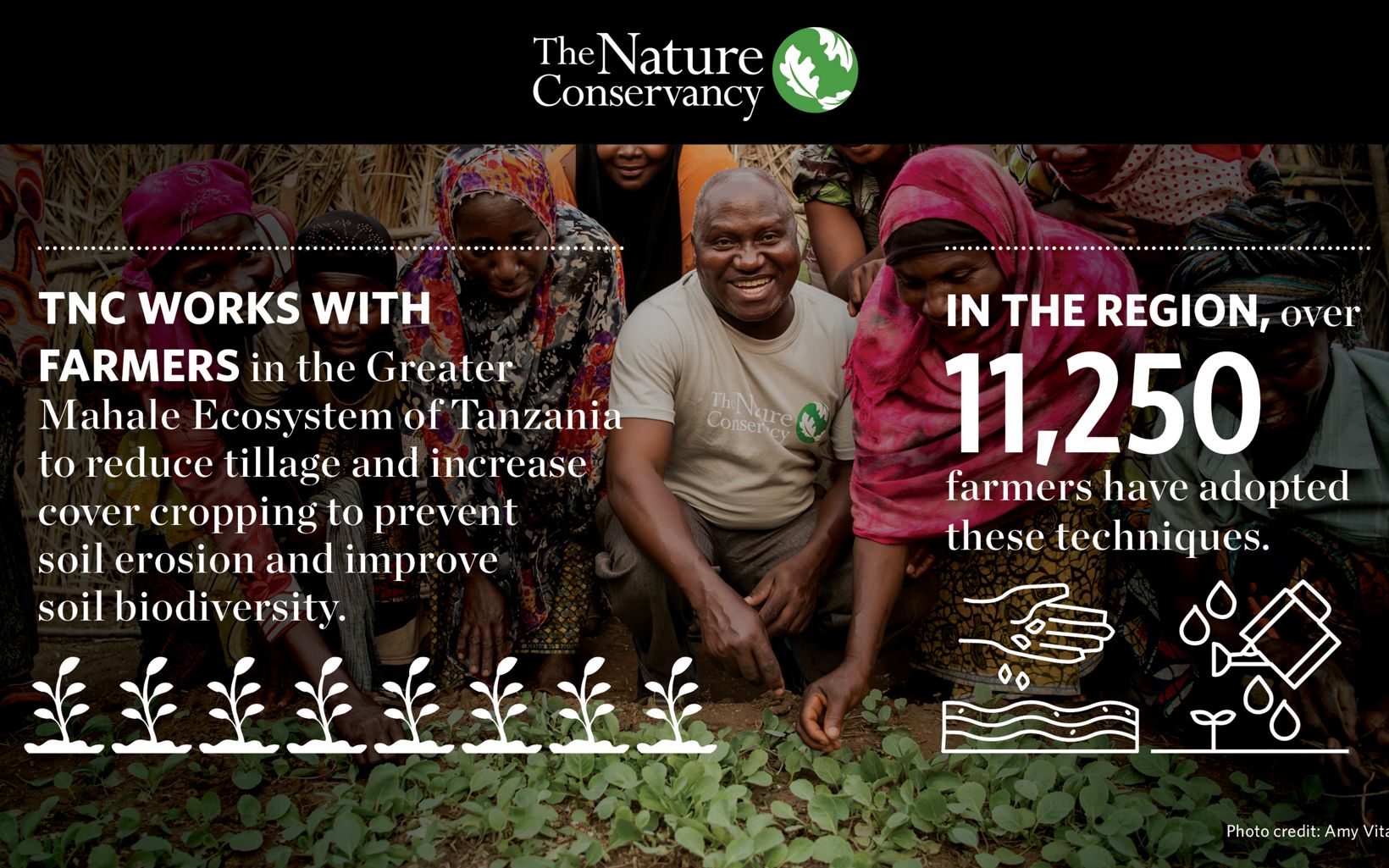 The Nature Conservancy

TNC WORKS WITH FARMERS in the Greater Mahale Ecosystem of Tanzania to reduce tillage and increase cover cropping to prevent soil erosion and improve soil biodiversity.

The Nature Conservancy

IN THE REGION, over 11,250 farmers have adopted these techniques.

Photo credit: Amy Vita