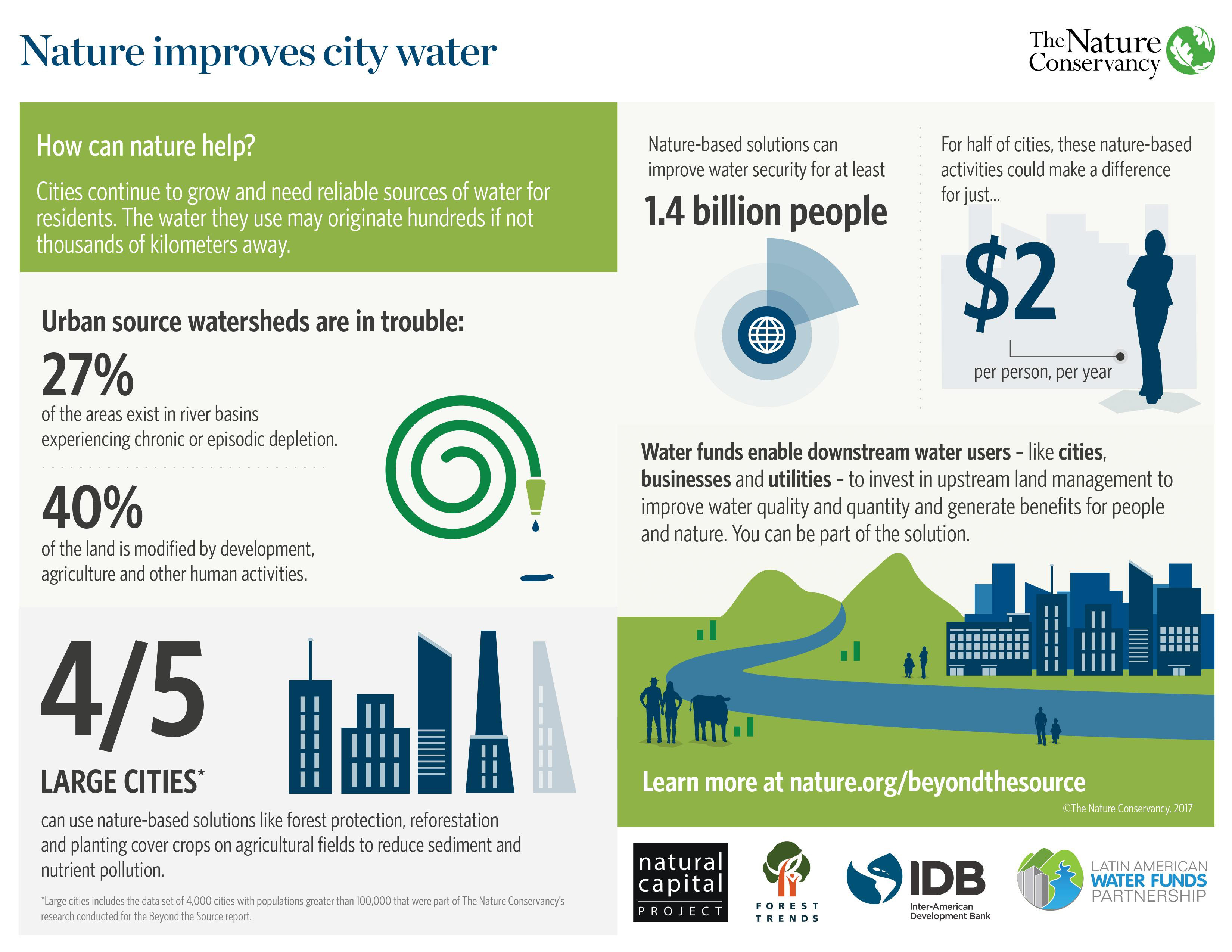 Nature improves city water

The Nature Conservancy

How can nature help?

Cities continue to grow and need reliable sources of water for residents. The water they use may originate hundreds if not thousands of kilometers away.

Urban source watersheds are in trouble:

27%
of the areas exist in river basins experiencing chronic or episodic depletion.

40%
of the land is modified by development, agriculture and other human activities.

4/5
LARGE CITIES*
can use nature-based solutions like forest protection, reforestation and planting cover crops on agricultural fields to reduce sediment and nutrient pollution.

*Large cities includes the data set of 4,000 cities with populations greater than 100,000 that were part of The Nature Conservancy's research conducted for the Beyond the Source report.

Nature-based solutions can improve water security for at least
1.4 billion people

For half of cities, these nature-based activities could make a difference for just...
$2
per person, per year

Water funds enable downstream water users – like cities, businesses and utilities – to invest in upstream land management to improve water quality and quantity and generate benefits for people and nature. You can be part of the solution.

Learn more at nature.org/beyondthesource

©The Nature Conservancy, 2017

natural capital PROJECT

FOREST TRENDS

IDB Inter-American Development Bank

LATIN AMERICAN WATER FUNDS PARTNERSHIP