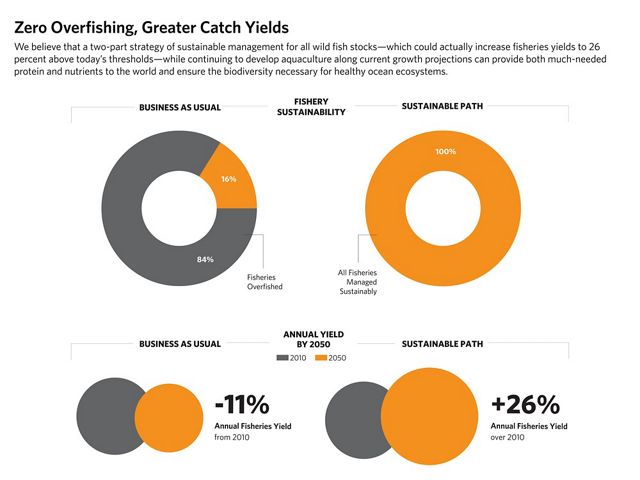 Zero Overfishing, Greater Catch Yields

We believe that a two-part strategy of sustainable management for all wild fish stocks—which could actually increase fisheries yields to 26 percent above today's thresholds—while continuing to develop aquaculture along current growth projections can provide both much-needed protein and nutrients to the world and ensure the biodiversity necessary for healthy ocean ecosystems.

BUSINESS AS USUAL

FISHERY SUSTAINABILITY

SUSTAINABLE PATH

16%

84%

Fisheries Overfished

100%

All Fisheries Managed Sustainably

BUSINESS AS USUAL

ANNUAL YIELD BY 2050

SUSTAINABLE PATH

2010 2050

-11%

Annual Fisheries Yield from 2010

+26%

Annual Fisheries Yield over 2010