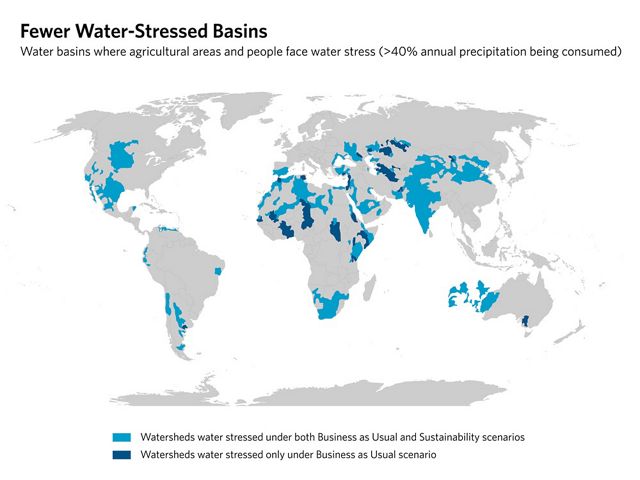 Fewer Water-Stressed Basins

Water basins where agricultural areas and people face water stress (>40% annual precipitation being consumed)

Watersheds water stressed under both Business as Usual and Sustainability scenarios

Watersheds water stressed only under Business as Usual scenario